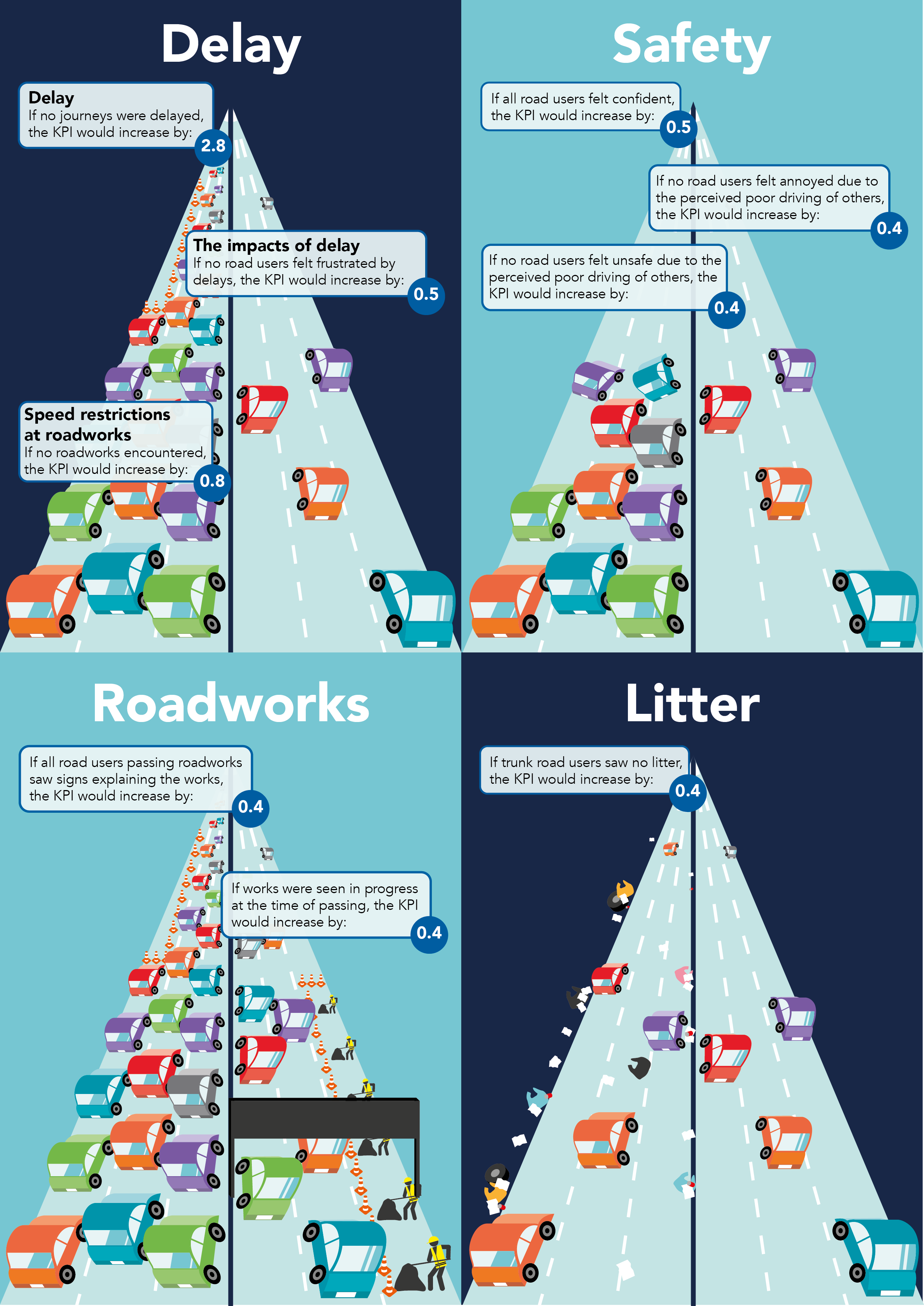 Delay

Delay
If no journeys were delayed, the KPI would increase by:
2.8

The impacts of delay
If no road users felt frustrated by delays, the KPI would increase by:
0.5

Speed restrictions at roadworks
If no roadworks encountered, the KPI would increase by:
0.8

Safety

If all road users felt confident, the KPI would increase by:
0.5

If no road users felt annoyed due to the perceived poor driving of others, the KPI would increase by:
0.4

If no road users felt unsafe due to the perceived poor driving of others, the KPI would increase by:
0.4

Roadworks

If all road users passing roadworks saw signs explaining the works, the KPI would increase by:
0.4

If works were seen in progress at the time of passing, the KPI would increase by:
0.4

Litter

If trunk road users saw no litter, the KPI would increase by:
0.4